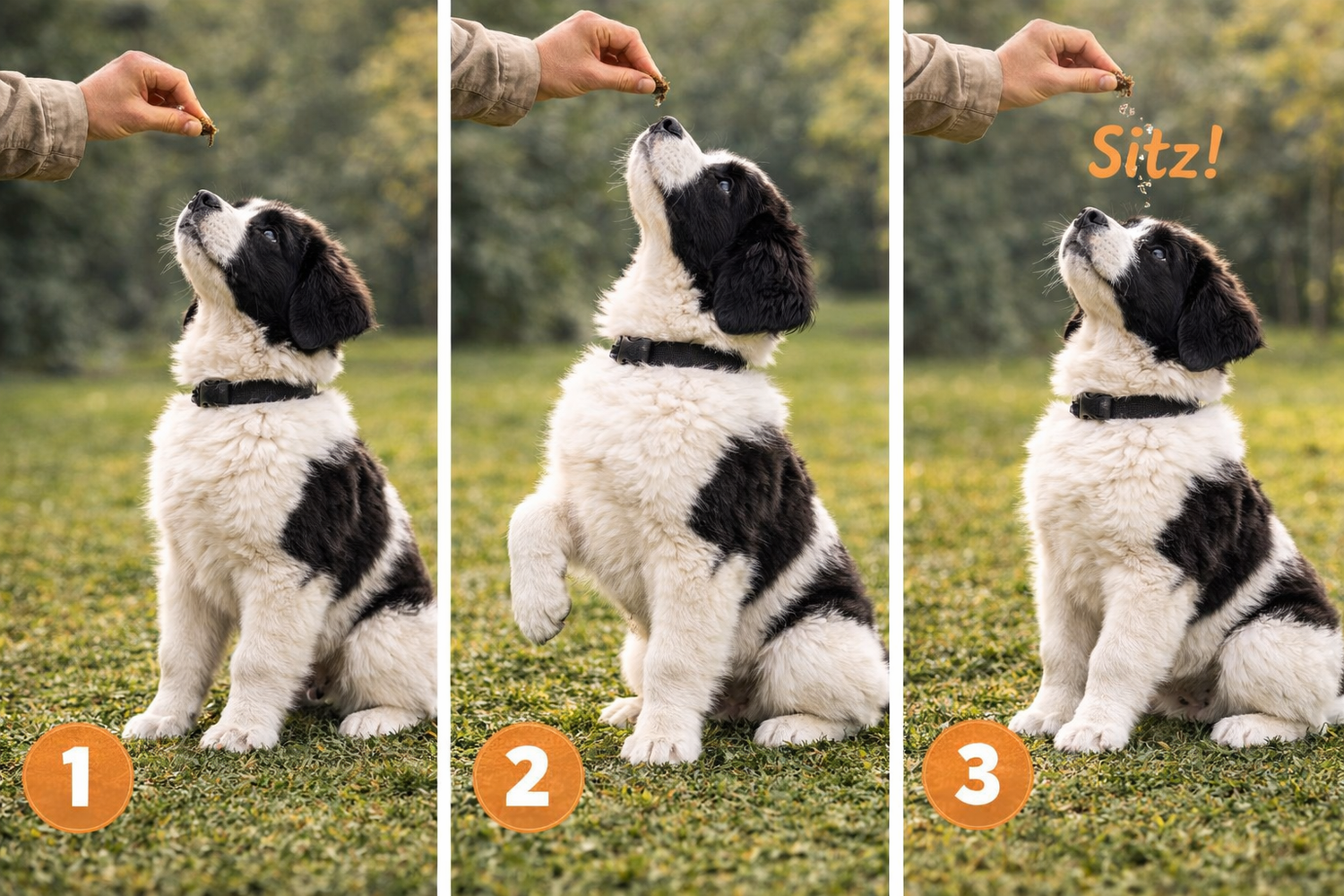 1

2

Sitz!

3